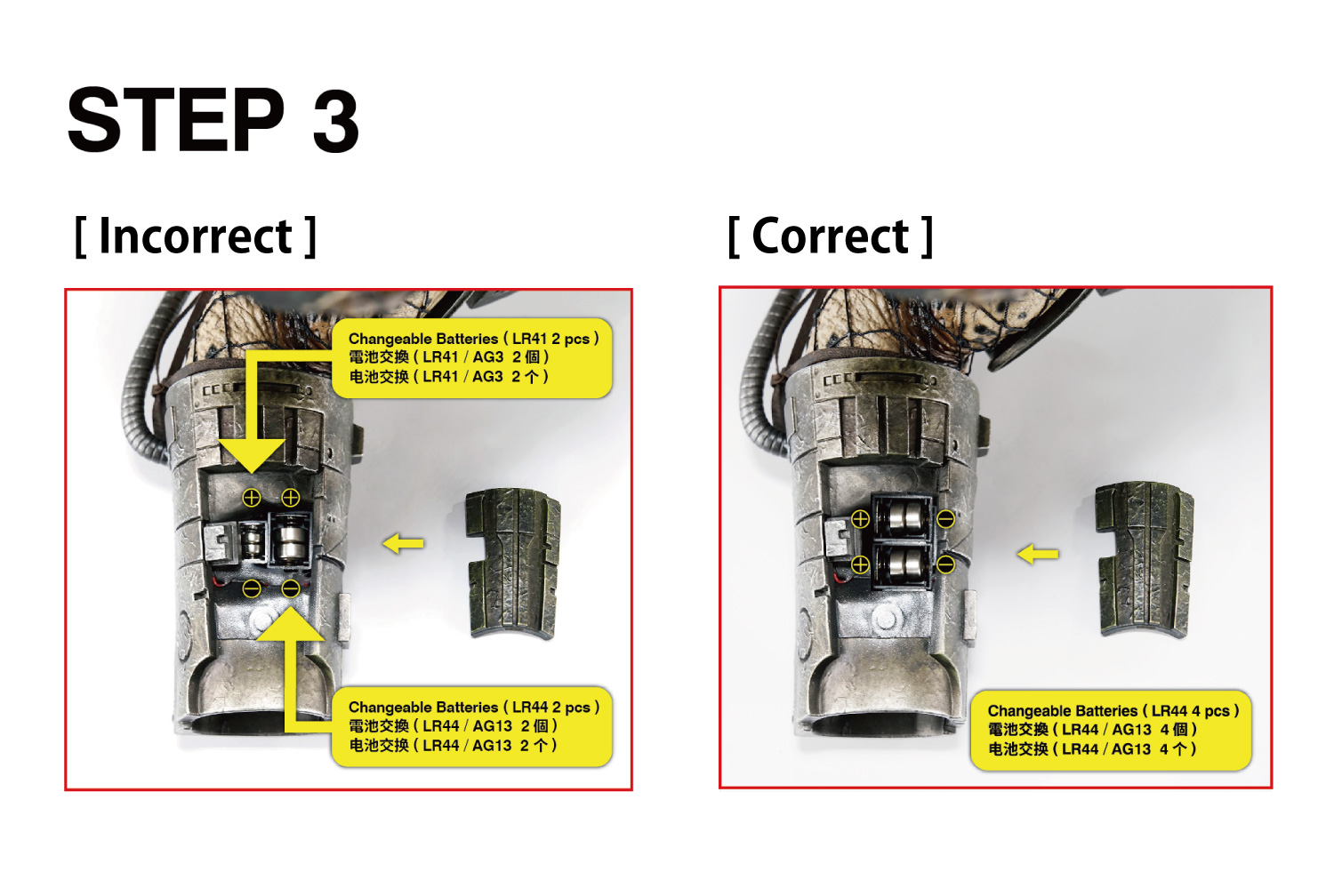 STEP 3

[ Incorrect ]

Changeable Batteries ( LR41 2 pcs )
電池交換 ( LR41 / AG3 2 個 )
电池交换 ( LR41 / AG3 2 个 )

⊕ ⊕

⊖ ⊖

Changeable Batteries ( LR44 2 pcs )
電池交換 ( LR44 / AG13 2 個 )
电池交换 ( LR44 / AG13 2 个 )

[ Correct ]

⊕ ⊖
⊕ ⊖

Changeable Batteries ( LR44 4 pcs )
電池交換 ( LR44 / AG13 4 個 )
电池交换 ( LR44 / AG13 4 个 )